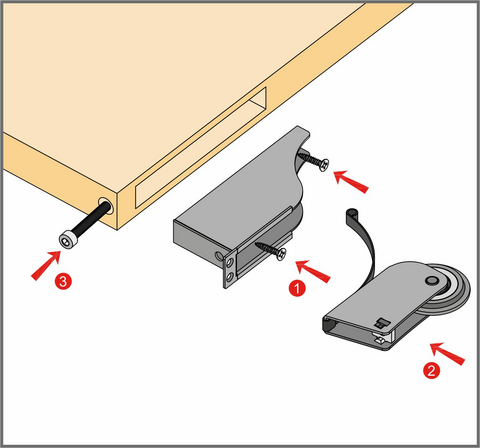 3

1

2